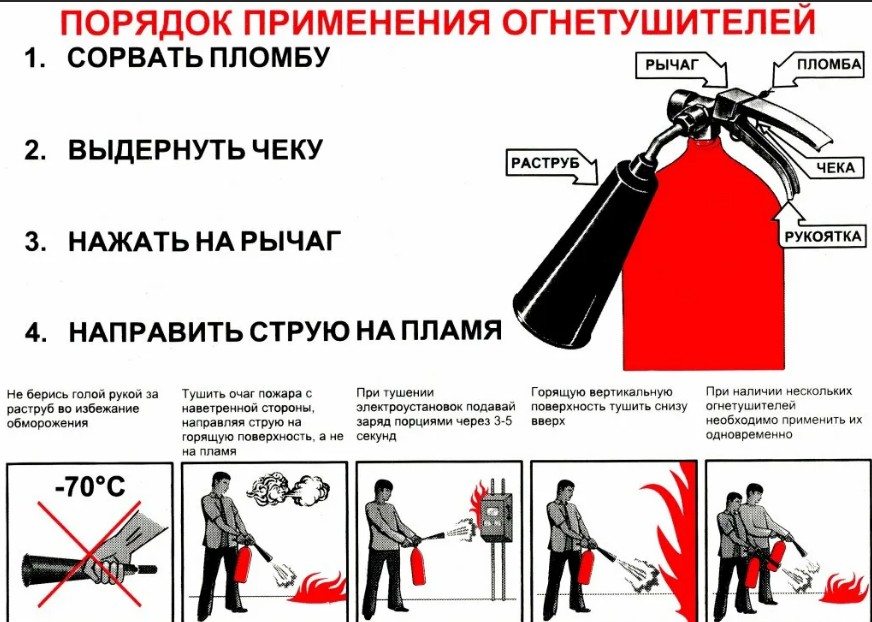 ПОРЯДОК ПРИМЕНЕНИЯ ОГНЕТУШИТЕЛЕЙ

1. СОРВАТЬ ПЛОМБУ

2. ВЫДЕРНУТЬ ЧЕКУ

3. НАЖАТЬ НА РЫЧАГ

4. НАПРАВИТЬ СТРУЮ НА ПЛАМЯ

РЫЧАГ

ПЛОМБА

РАСТРУБ

ЧЕКА

РУКОЯТКА

Не берись голой рукой за раструб во избежание обморожения

Тушить очаг пожара с наветренной стороны, направляя струю на горящую поверхность, а не на пламя

При тушении электроустановок подавай заряд порциями через 3-5 секунд

Горящую вертикальную поверхность тушить снизу вверх

При наличии нескольких огнетушителей необходимо применить их одновременно

-70°C